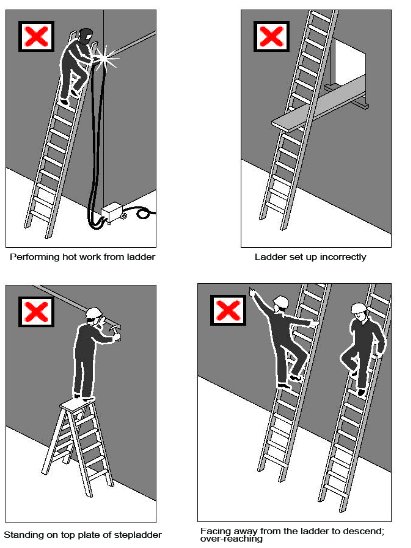 Performing hot work from ladder

Ladder set up incorrectly

Standing on top plate of stepladder

Facing away from the ladder to descend; over-reaching