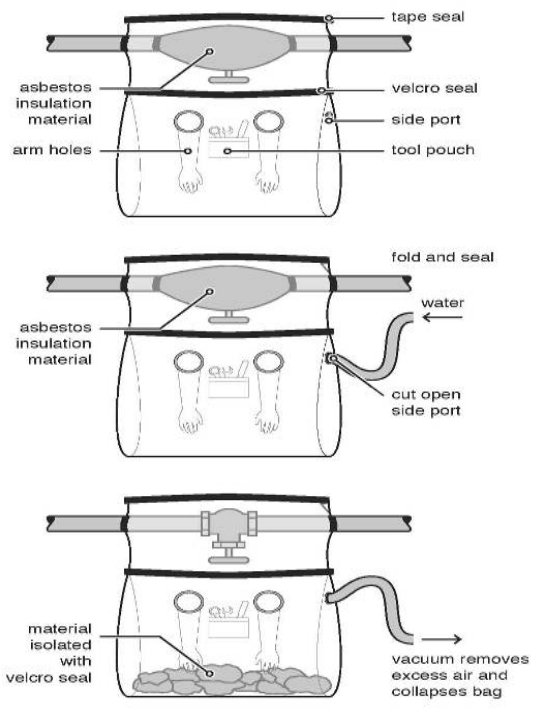 tape seal

asbestos insulation material

velcro seal

side port

arm holes

tool pouch

fold and seal

water

asbestos insulation material

cut open side port

material isolated with velcro seal

vacuum removes excess air and collapses bag