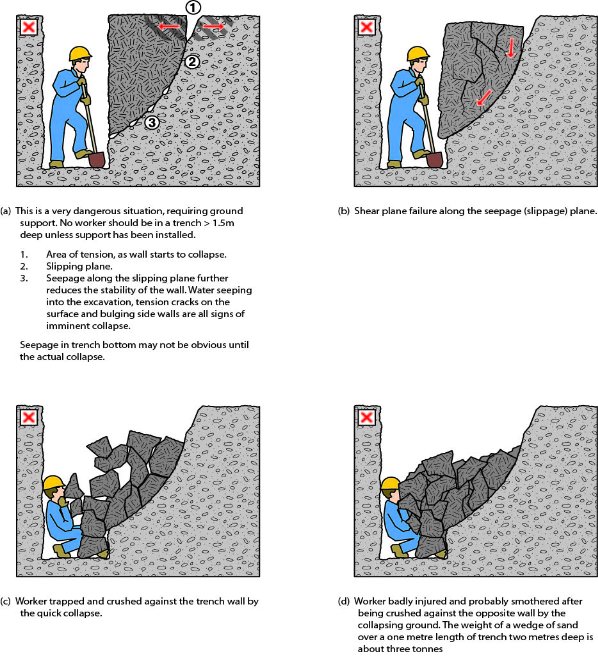 1
2
3

(a) This is a very dangerous situation, requiring ground support. No worker should be in a trench > 1.5m deep unless support has been installed.

1. Area of tension, as wall starts to collapse.
2. Slipping plane.
3. Seepage along the slipping plane further reduces the stability of the wall. Water seeping into the excavation, tension cracks on the surface and bulging side walls are all signs of imminent collapse.

Seepage in trench bottom may not be obvious until the actual collapse.

(b) Shear plane failure along the seepage (slippage) plane.

(c) Worker trapped and crushed against the trench wall by the quick collapse.

(d) Worker badly injured and probably smothered after being crushed against the opposite wall by the collapsing ground. The weight of a wedge of sand over a one metre length of trench two metres deep is about three tonnes