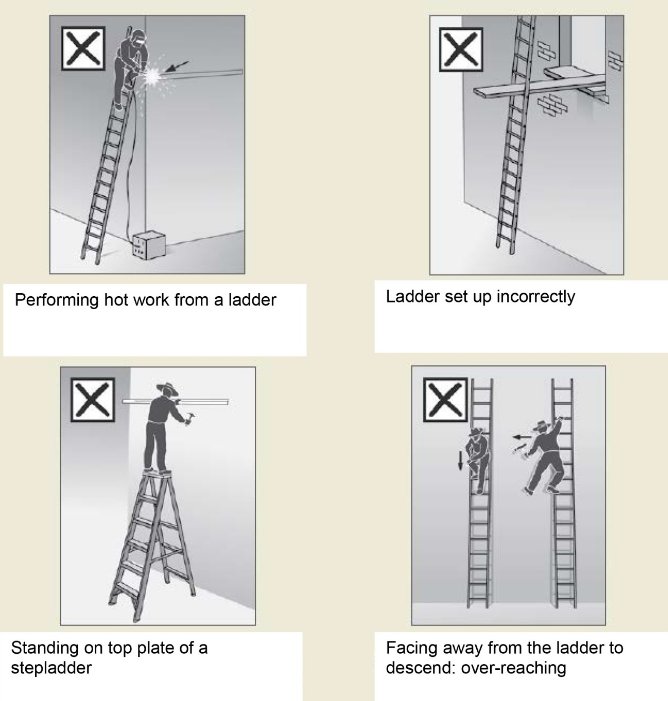 Performing hot work from a ladder

Ladder set up incorrectly

Standing on top plate of a stepladder

Facing away from the ladder to descend: over-reaching