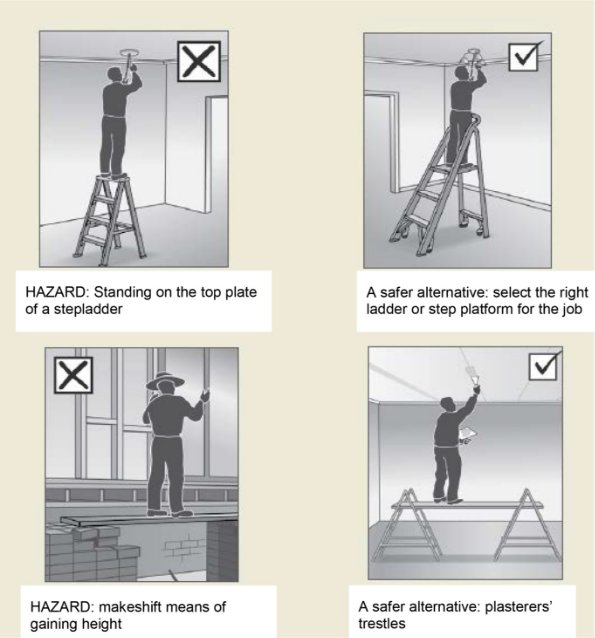 HAZARD: Standing on the top plate of a stepladder

A safer alternative: select the right ladder or step platform for the job

HAZARD: makeshift means of gaining height

A safer alternative: plasterers' trestles