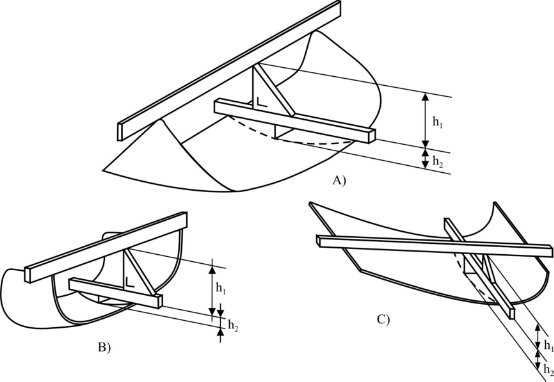 $h_1$
$h_2$
A)
$h_1$
$h_2$
B)
C)
$h_1$
$h_2$