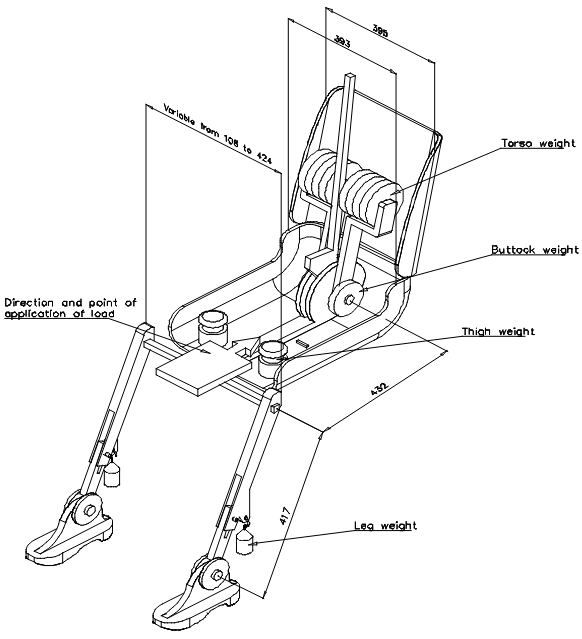 395

393

Variable from 108 to 424

Torso weight

Buttock weight

Direction and point of application of load

Thigh weight

432

417

Leg weight