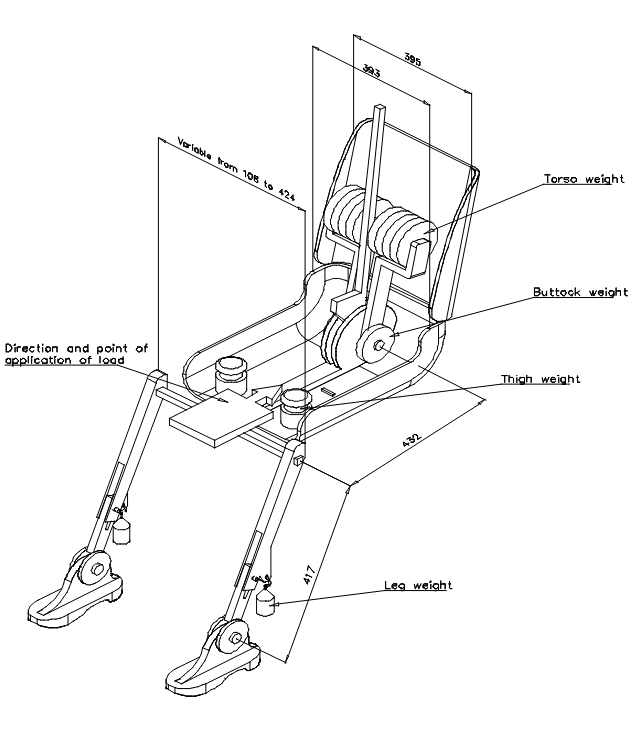 395

393

Variable from 108 to 424

Torso weight

Buttock weight

Direction and point of application of load

Thigh weight

432

417

Leg weight